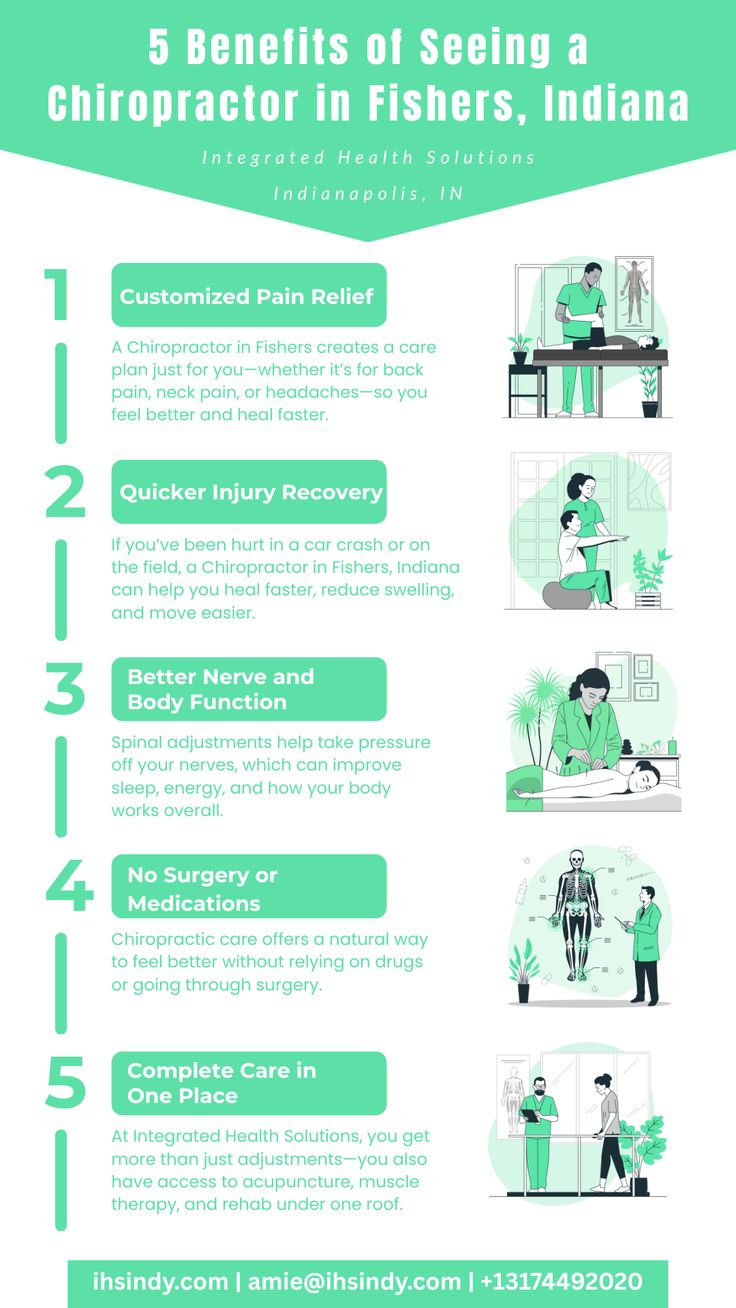 5 Benefits of Seeing a Chiropractor in Fishers, Indiana

Integrated Health Solutions

Indianapolis, IN

1

Customized Pain Relief

A Chiropractor in Fishers creates a care plan just for you—whether it's for back pain, neck pain, or headaches—so you feel better and heal faster.

2

Quicker Injury Recovery

If you've been hurt in a car crash or on the field, a Chiropractor in Fishers, Indiana can help you heal faster, reduce swelling, and move easier.

3

Better Nerve and Body Function

Spinal adjustments help take pressure off your nerves, which can improve sleep, energy, and how your body works overall.

4

No Surgery or Medications

Chiropractic care offers a natural way to feel better without relying on drugs or going through surgery.

5

Complete Care in One Place

At Integrated Health Solutions, you get more than just adjustments—you also have access to acupuncture, muscle therapy, and rehab under one roof.

ihsindy.com | amie@ihsindy.com | +13174492020